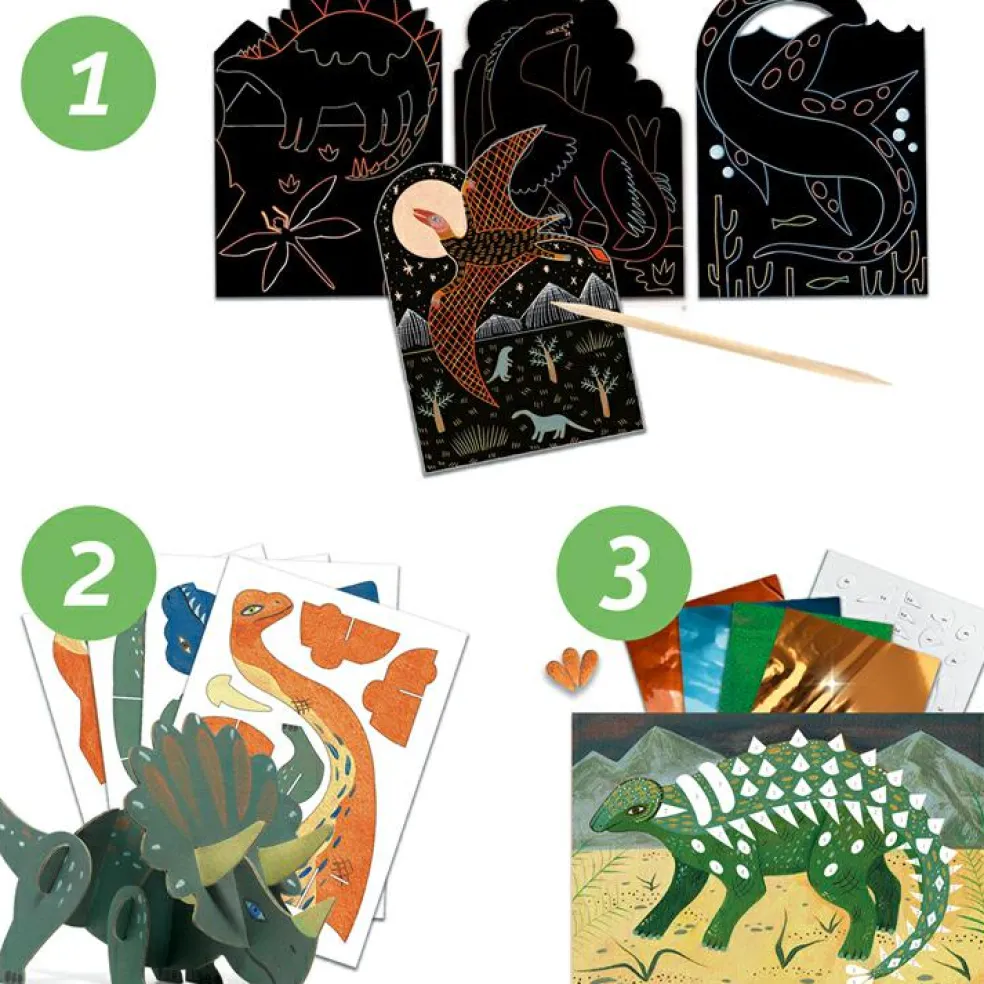 1

2

3