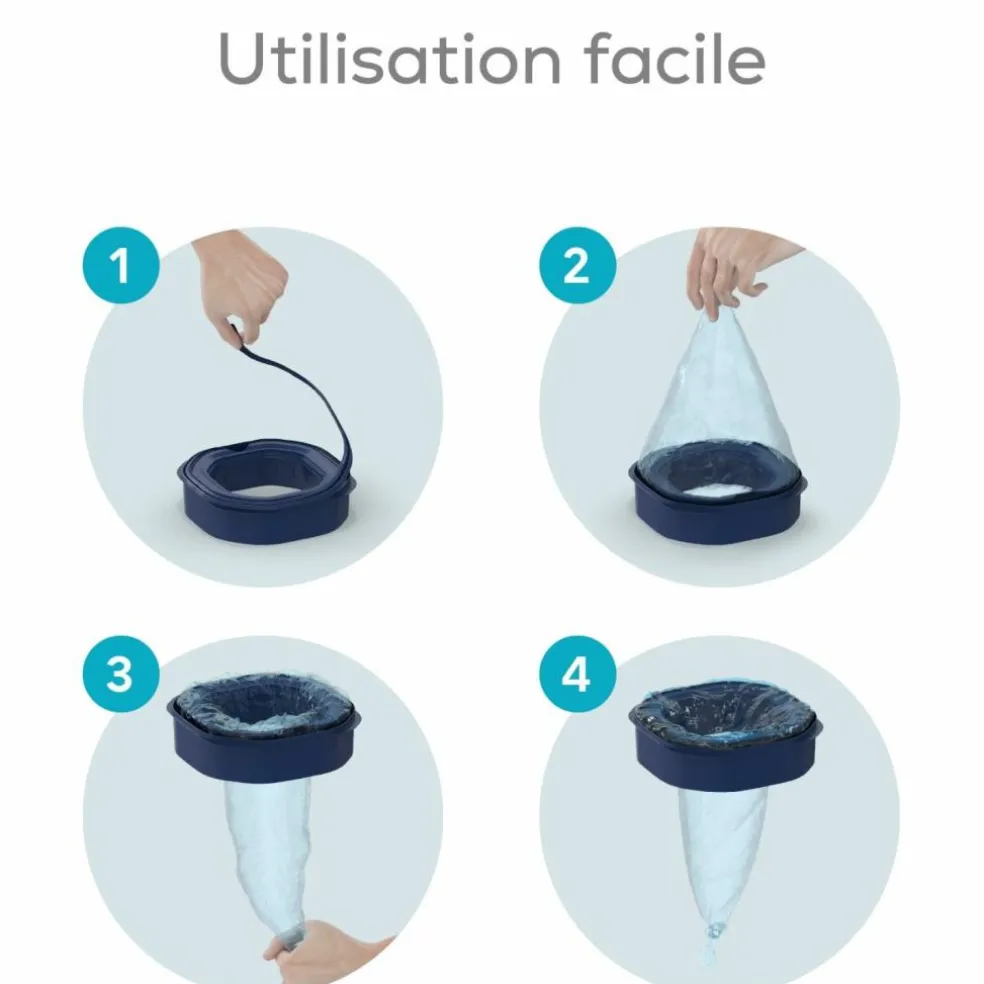 Utilisation facile

1

2

3

4